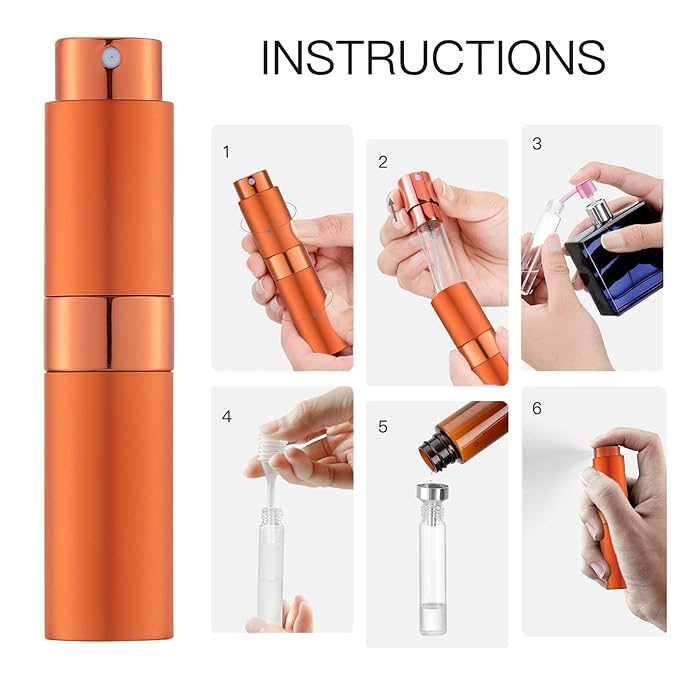 INSTRUCTIONS

1

2

3

4

5

6