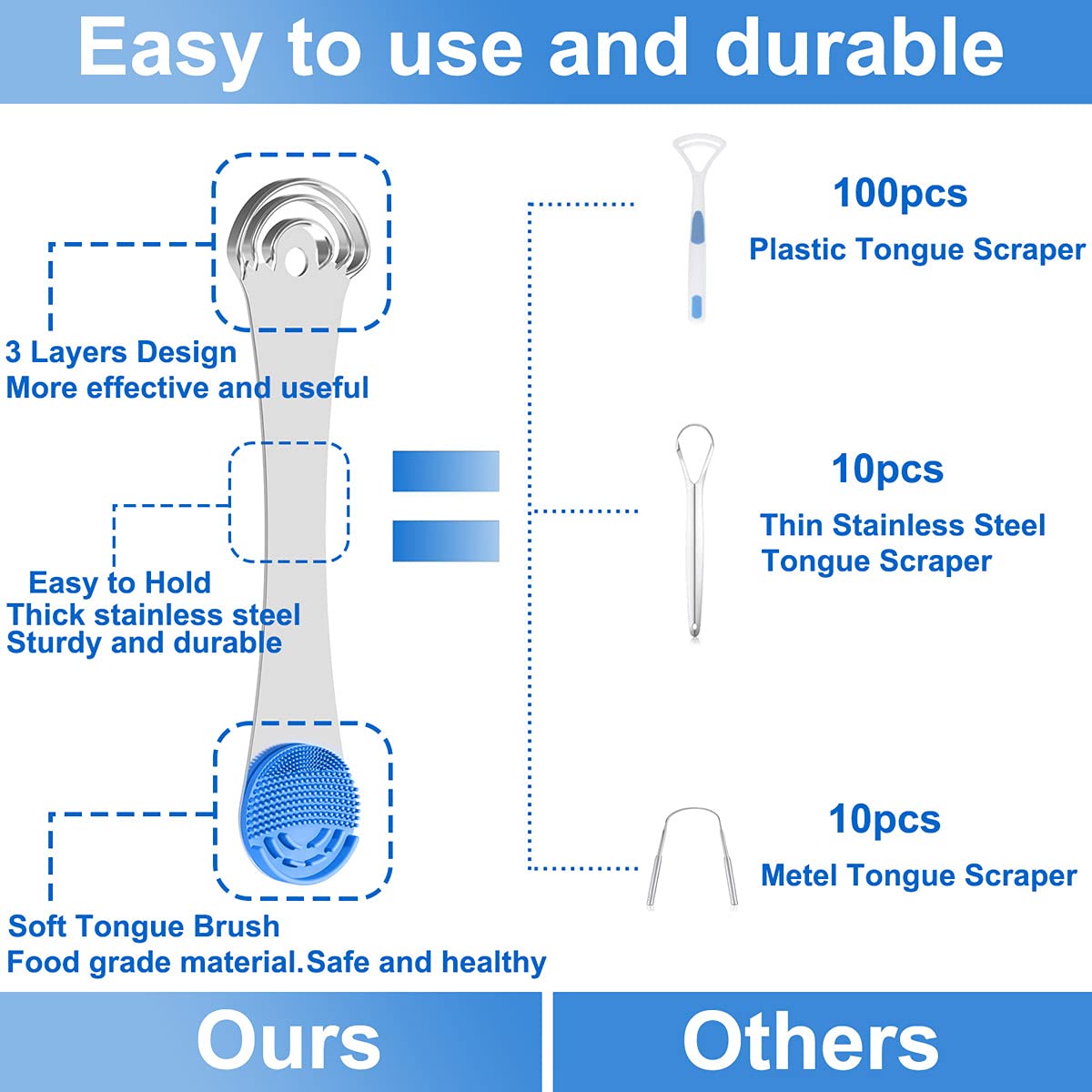 Easy to use and durable

3 Layers Design
More effective and useful

Easy to Hold
Thick stainless steel
Sturdy and durable

Soft Tongue Brush
Food grade material.Safe and healthy

100pcs
Plastic Tongue Scraper

10pcs
Thin Stainless Steel Tongue Scraper

10pcs
Metel Tongue Scraper

Ours

Others