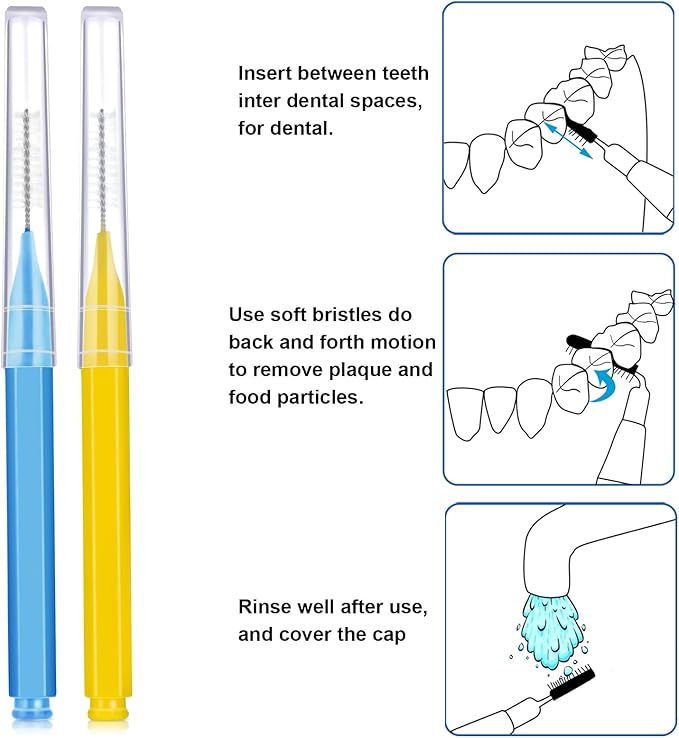 Insert between teeth inter dental spaces, for dental.

Use soft bristles do back and forth motion to remove plaque and food particles.

Rinse well after use, and cover the cap