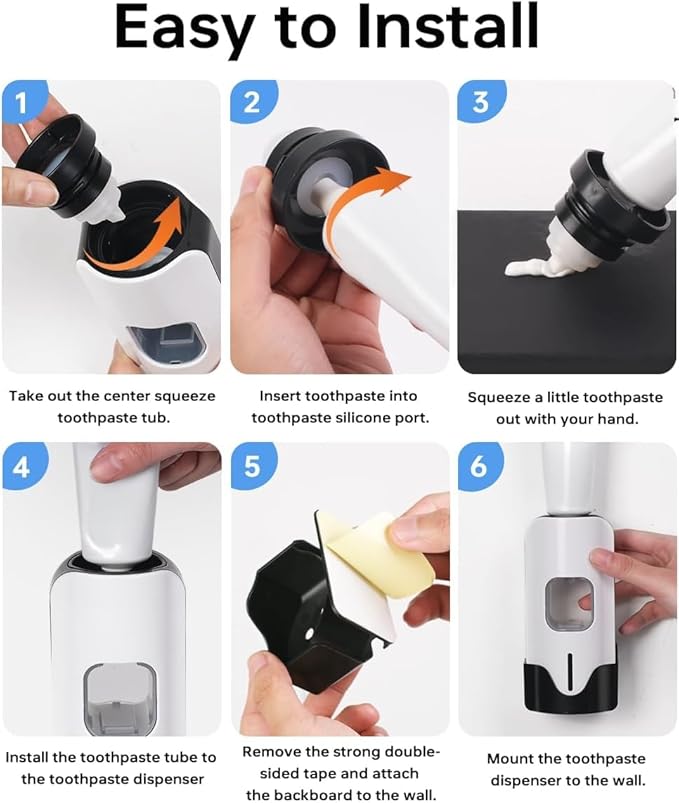 Easy to Install

1

Take out the center squeeze toothpaste tub.

2

Insert toothpaste into toothpaste silicone port.

3

Squeeze a little toothpaste out with your hand.

4

Install the toothpaste tube to the toothpaste dispenser

5

Remove the strong double-sided tape and attach the backboard to the wall.

6

Mount the toothpaste dispenser to the wall.