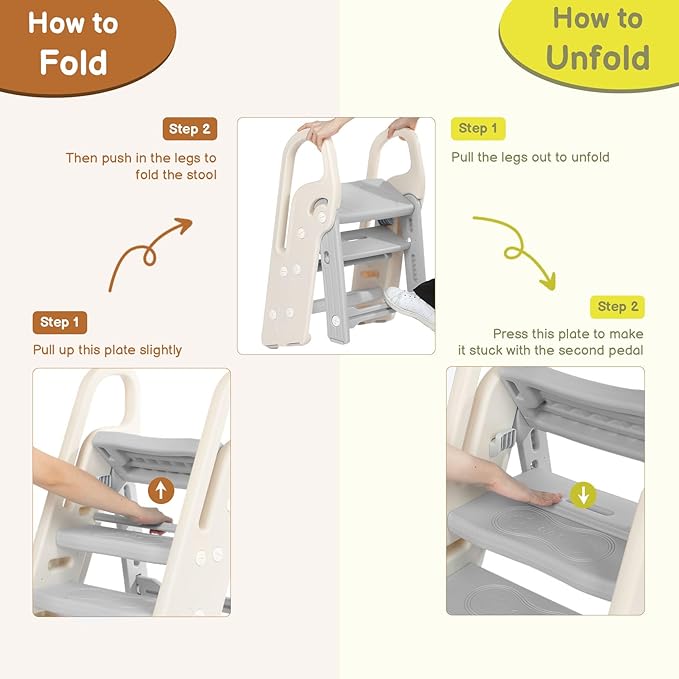 How to Fold

Step 2

Then push in the legs to fold the stool

Step 1

Pull up this plate slightly

How to Unfold

Step 1

Pull the legs out to unfold

Step 2

Press this plate to make it stuck with the second pedal