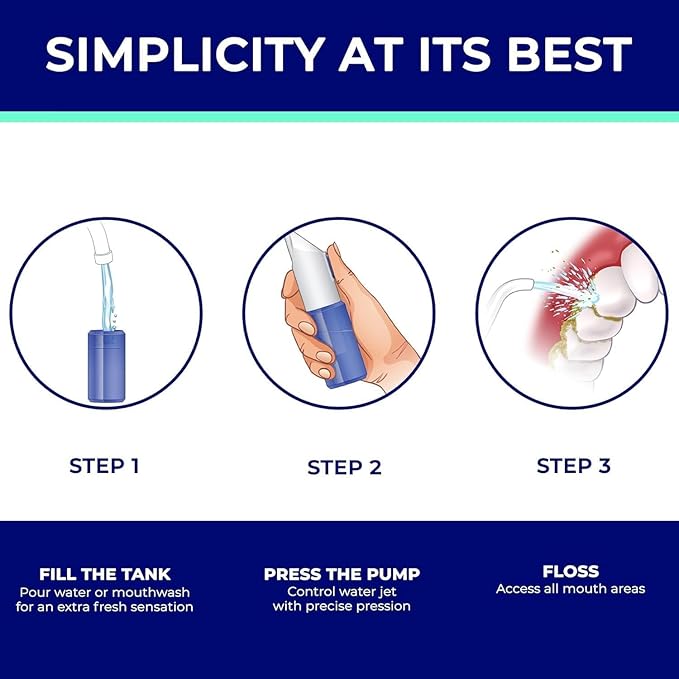 SIMPLICITY AT ITS BEST

STEP 1

STEP 2

STEP 3

FILL THE TANK
Pour water or mouthwash for an extra fresh sensation

PRESS THE PUMP
Control water jet with precise pression

FLOSS
Access all mouth areas