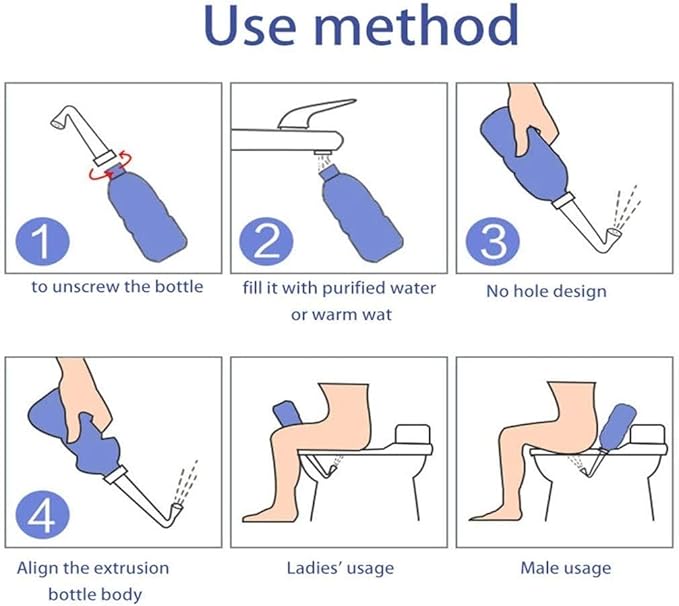 Use method

1

to unscrew the bottle

2

fill it with purified water or warm wat

3

No hole design

4

Align the extrusion bottle body

Ladies' usage

Male usage