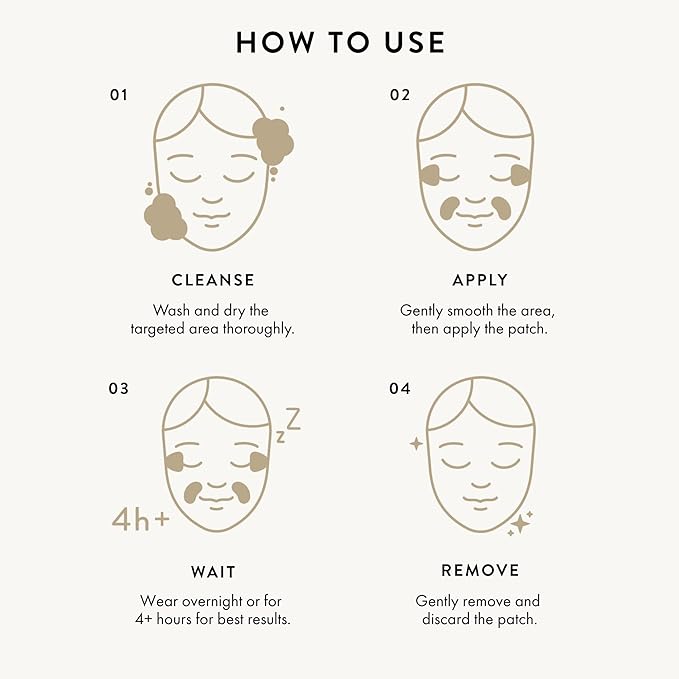 HOW TO USE

01

CLEANSE

Wash and dry the targeted area thoroughly.

02

APPLY

Gently smooth the area, then apply the patch.

03

zZ

4h+

WAIT

Wear overnight or for 4+ hours for best results.

04

REMOVE

Gently remove and discard the patch.