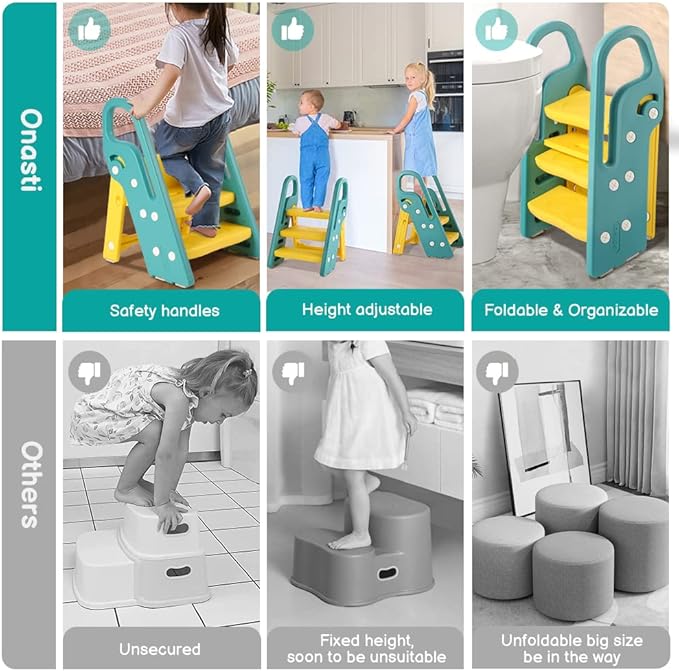 Onasti

Safety handles

Height adjustable

Foldable & Organizable

Others

Unsecured

Fixed height, soon to be unsuitable

Unfoldable big size be in the way