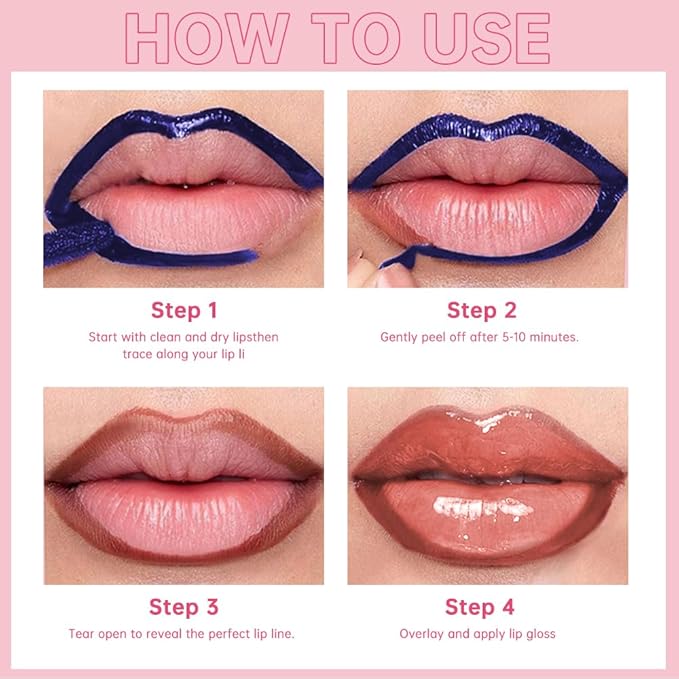 HOW TO USE

Step 1
Start with clean and dry lipsthen trace along your lip li

Step 2
Gently peel off after 5-10 minutes.

Step 3
Tear open to reveal the perfect lip line.

Step 4
Overlay and apply lip gloss