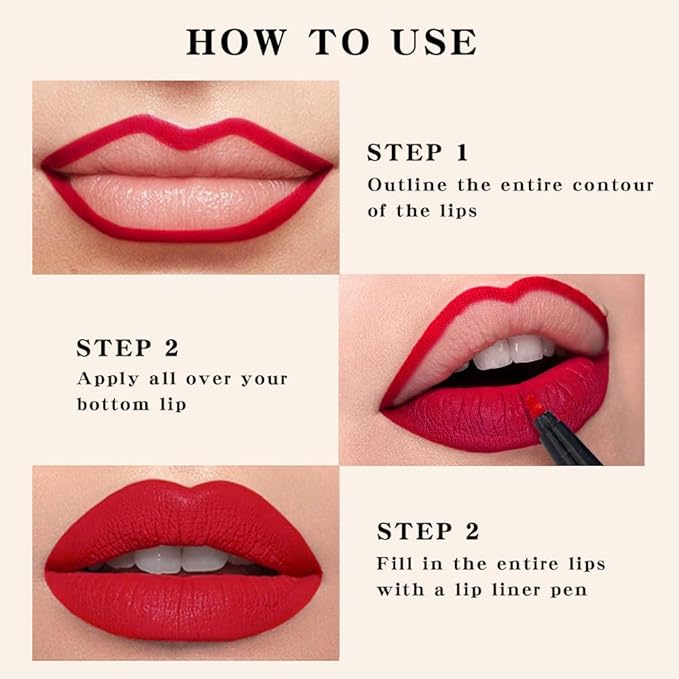 HOW TO USE

STEP 1
Outline the entire contour of the lips

STEP 2
Apply all over your bottom lip

STEP 2
Fill in the entire lips with a lip liner pen