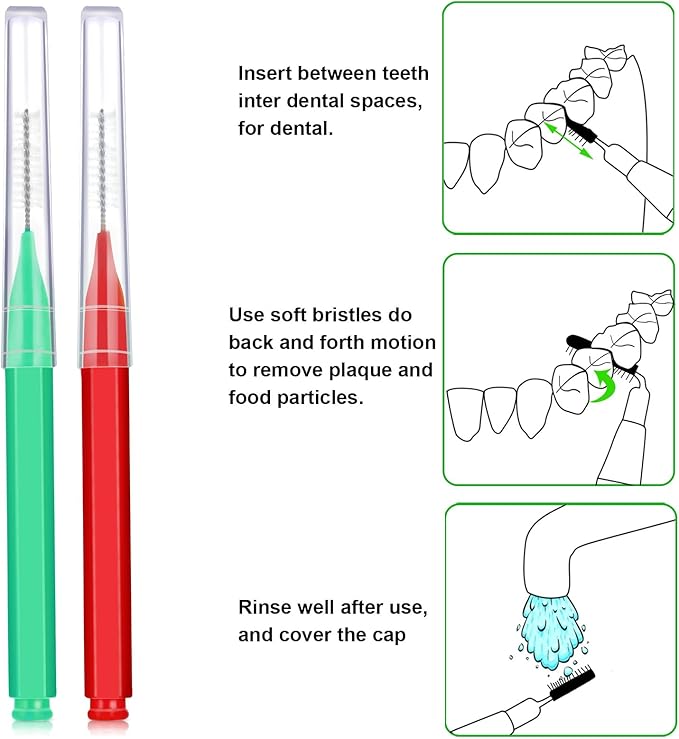 Insert between teeth inter dental spaces, for dental.

Use soft bristles do back and forth motion to remove plaque and food particles.

Rinse well after use, and cover the cap