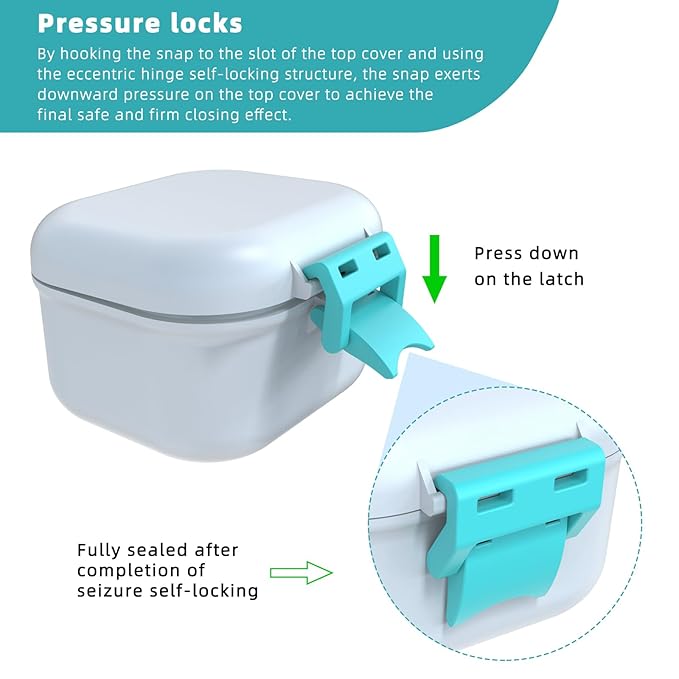 Pressure locks

By hooking the snap to the slot of the top cover and using the eccentric hinge self-locking structure, the snap exerts downward pressure on the top cover to achieve the final safe and firm closing effect.

Press down on the latch

Fully sealed after completion of seizure self-locking