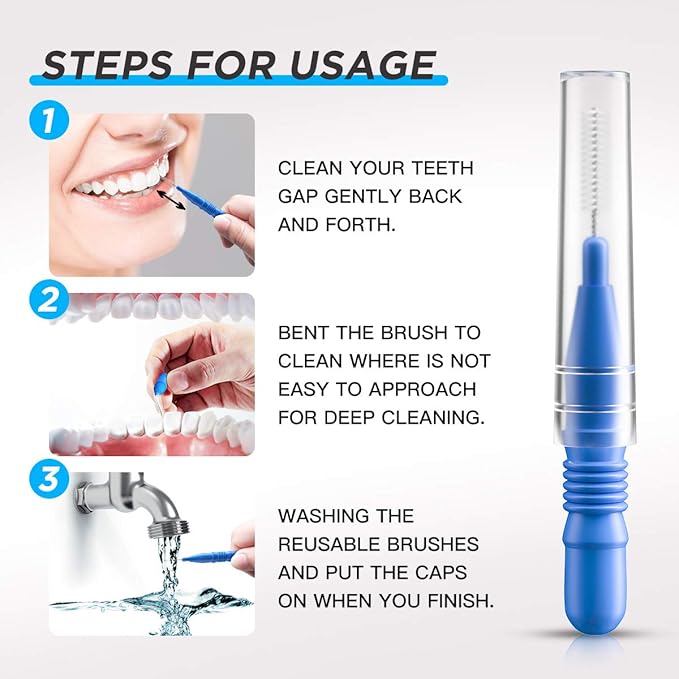 STEPS FOR USAGE

1

CLEAN YOUR TEETH GAP GENTLY BACK AND FORTH.

2

BENT THE BRUSH TO CLEAN WHERE IS NOT EASY TO APPROACH FOR DEEP CLEANING.

3

WASHING THE REUSABLE BRUSHES AND PUT THE CAPS ON WHEN YOU FINISH.