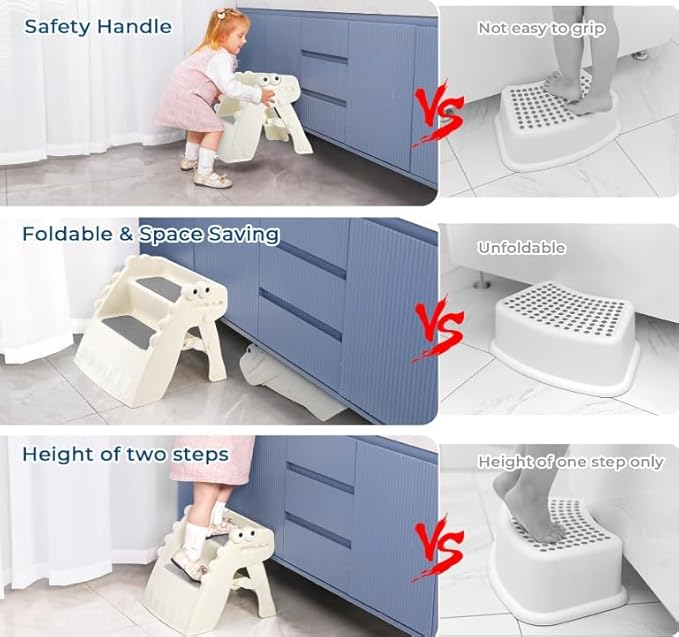 Safety Handle

VS

Not easy to grip

Foldable & Space Saving

VS

Unfoldable

Height of two steps

VS

Height of one step only