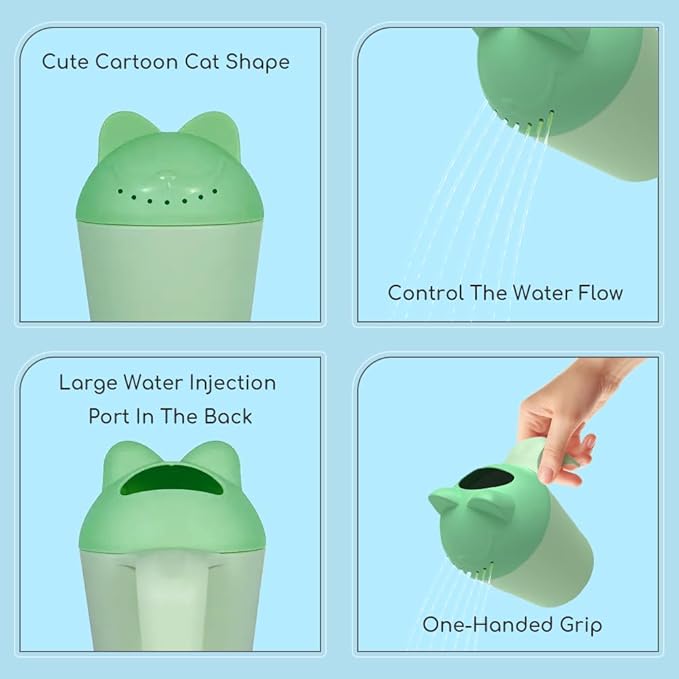 Cute Cartoon Cat Shape

Control The Water Flow

Large Water Injection Port In The Back

One-Handed Grip