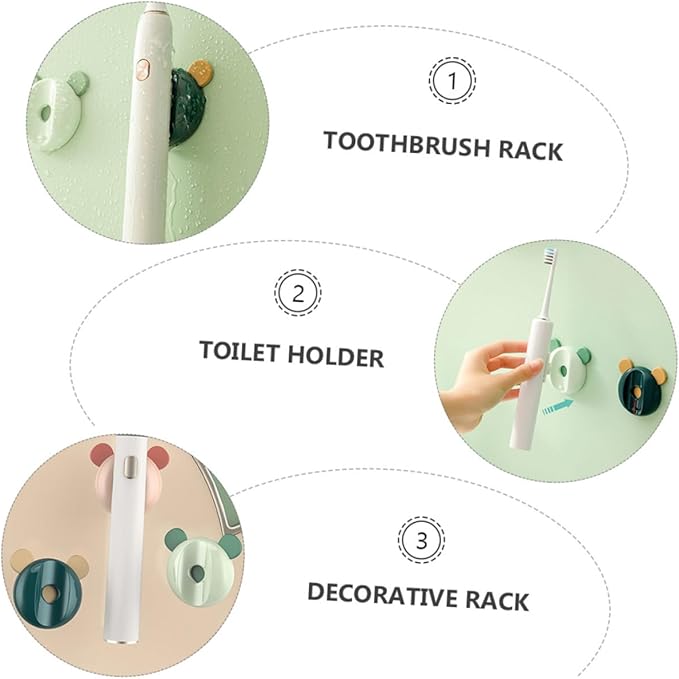 1

TOOTHBRUSH RACK

2

TOILET HOLDER

3

DECORATIVE RACK