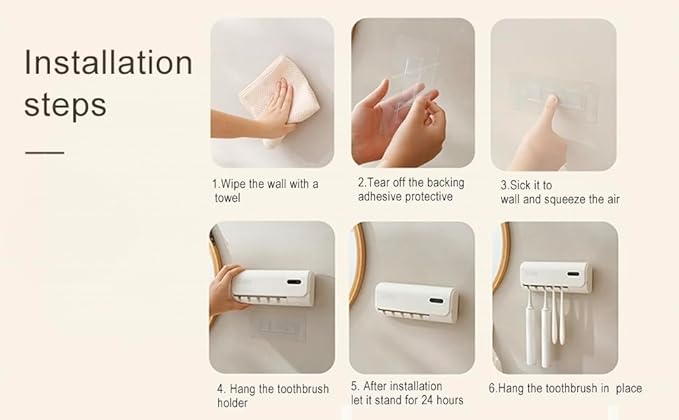 Installation steps

1.Wipe the wall with a towel

2.Tear off the backing adhesive protective

3.Sick it to wall and squeeze the air

4. Hang the toothbrush holder

5. After installation let it stand for 24 hours

6.Hang the toothbrush in place