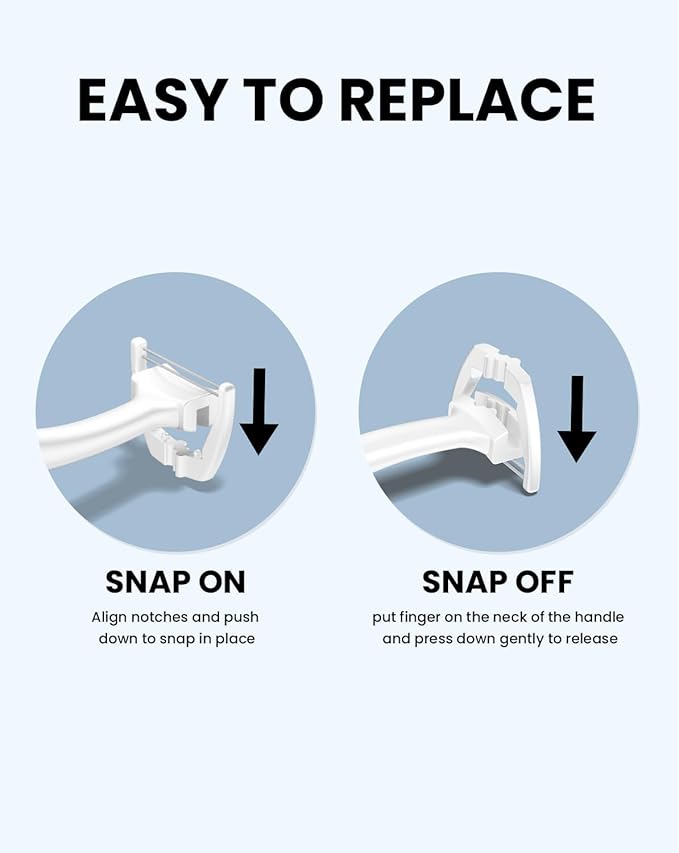 EASY TO REPLACE

SNAP ON

Align notches and push down to snap in place

SNAP OFF

put finger on the neck of the handle and press down gently to release