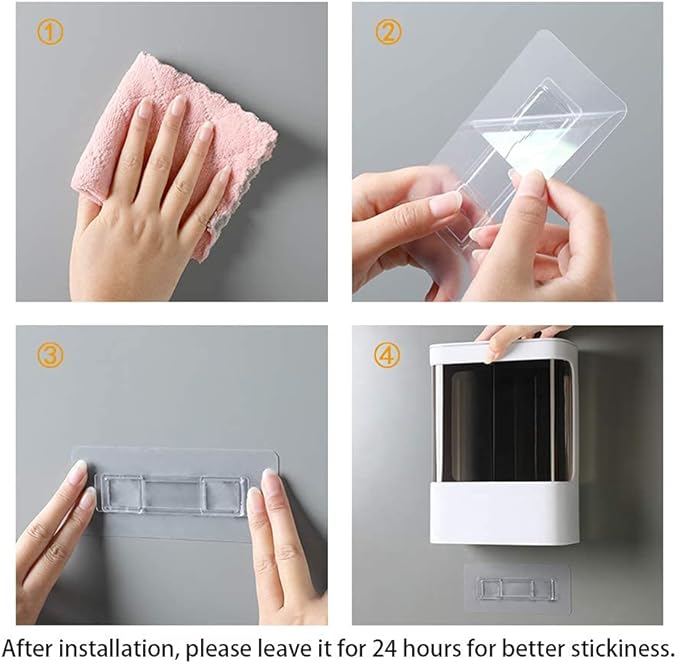 ①

②

③

④

After installation, please leave it for 24 hours for better stickiness.