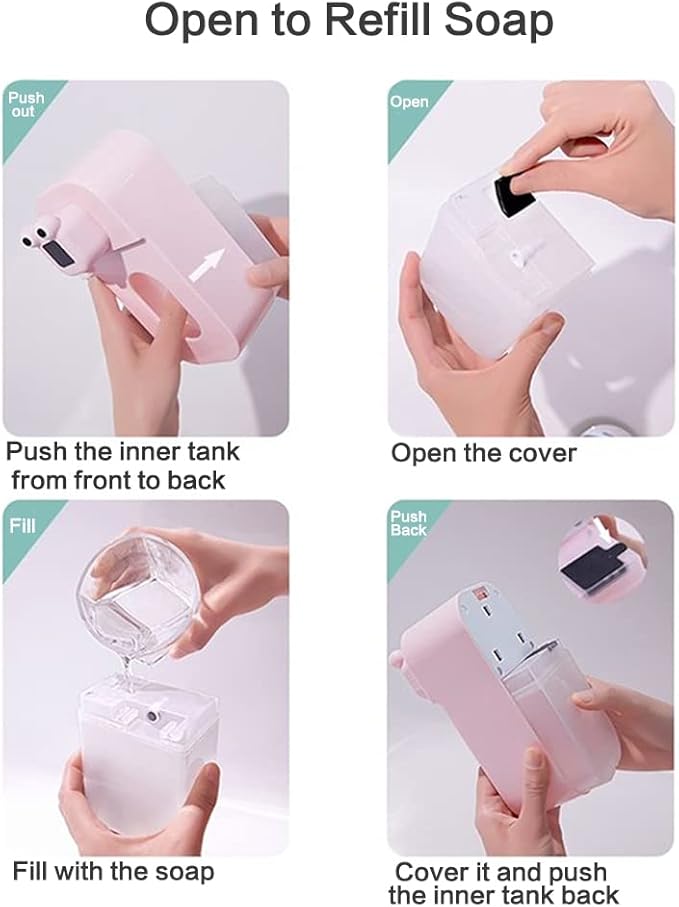 Open to Refill Soap

Push out

Push the inner tank from front to back

Open

Open the cover

Fill

Fill with the soap

Push Back

Cover it and push the inner tank back