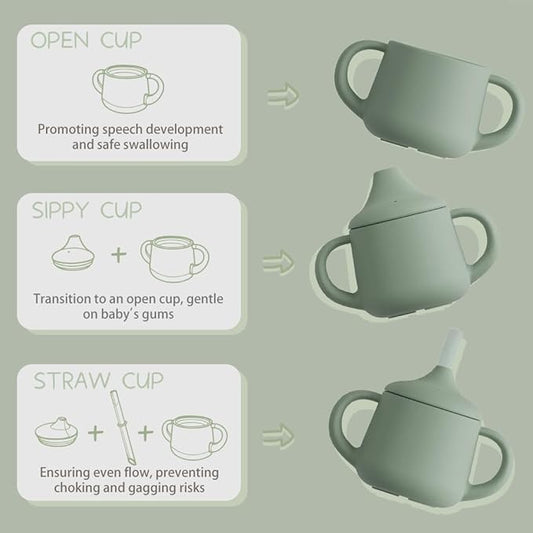 OPEN CUP

Promoting speech development and safe swallowing

SIPPY CUP

+

Transition to an open cup, gentle on baby's gums

STRAW CUP

+ +

Ensuring even flow, preventing choking and gagging risks