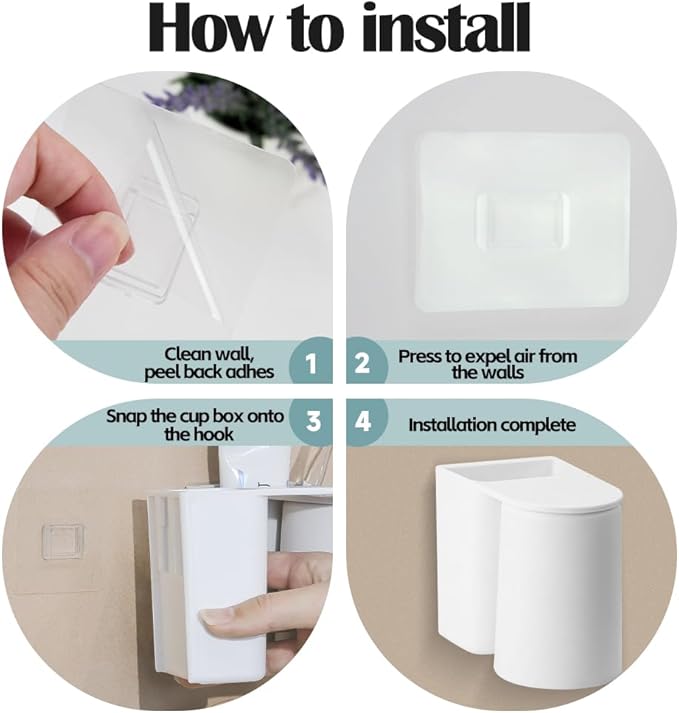 How to install

Clean wall, peel back adhes

1

2

Press to expel air from the walls

Snap the cup box onto the hook

3

4

Installation complete