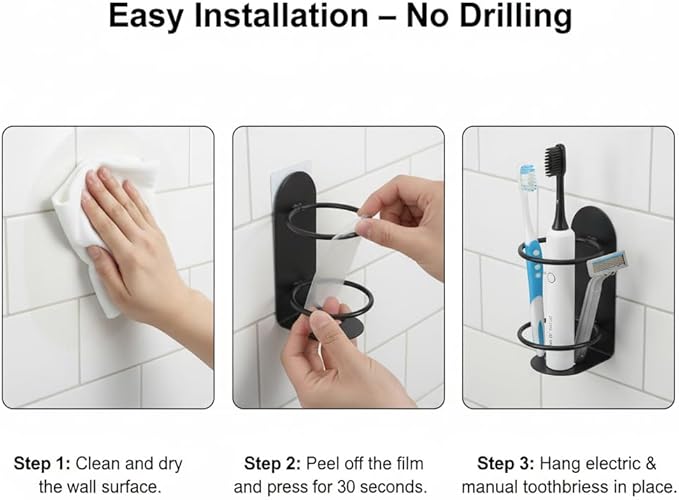 Easy Installation – No Drilling

Step 1: Clean and dry the wall surface.

Step 2: Peel off the film and press for 30 seconds.

Step 3: Hang electric & manual toothbriess in place.