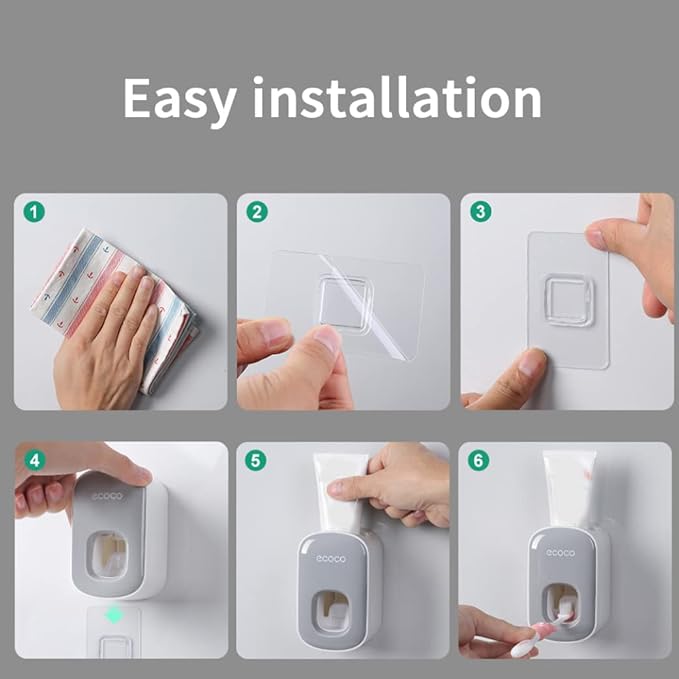 Easy installation

1

2

3

4

ecoco

5

ecoco

6

ecoco