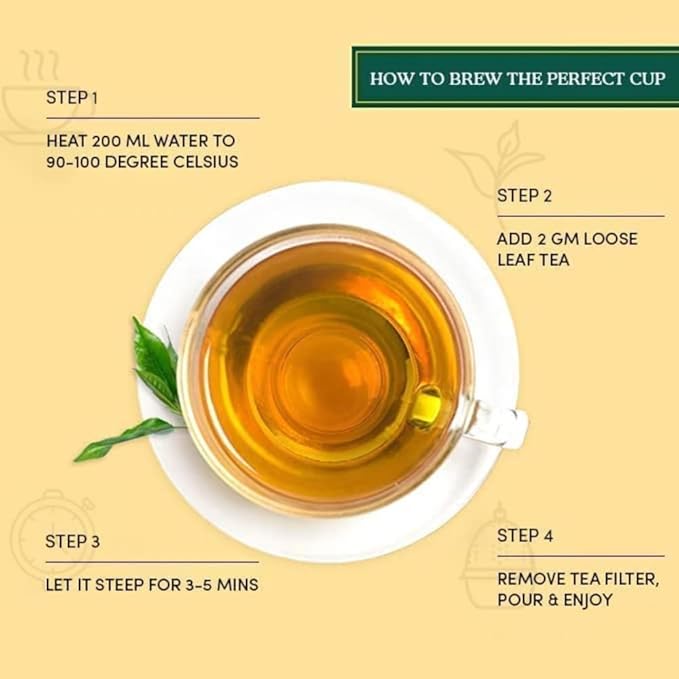 HOW TO BREW THE PERFECT CUP

STEP 1

HEAT 200 ML WATER TO 90-100 DEGREE CELSIUS

STEP 2

ADD 2 GM LOOSE LEAF TEA

STEP 3

LET IT STEEP FOR 3-5 MINS

STEP 4

REMOVE TEA FILTER, POUR & ENJOY