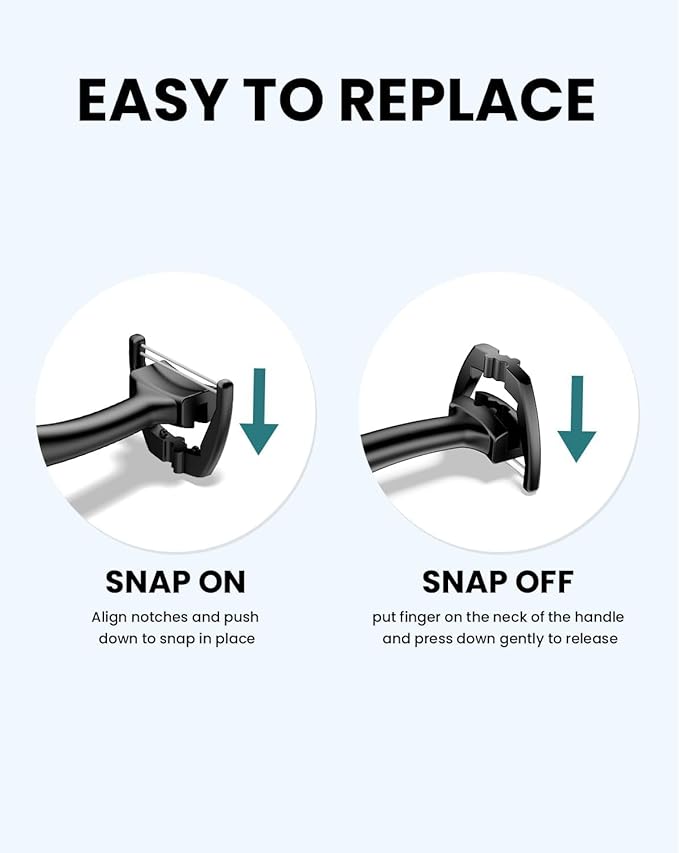 EASY TO REPLACE

SNAP ON

Align notches and push down to snap in place

SNAP OFF

put finger on the neck of the handle and press down gently to release