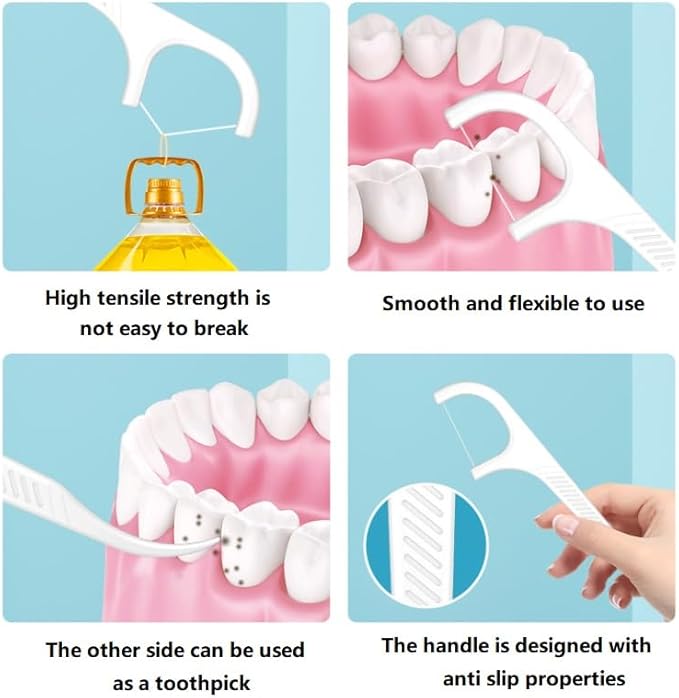 High tensile strength is not easy to break

Smooth and flexible to use

The other side can be used as a toothpick

The handle is designed with anti slip properties