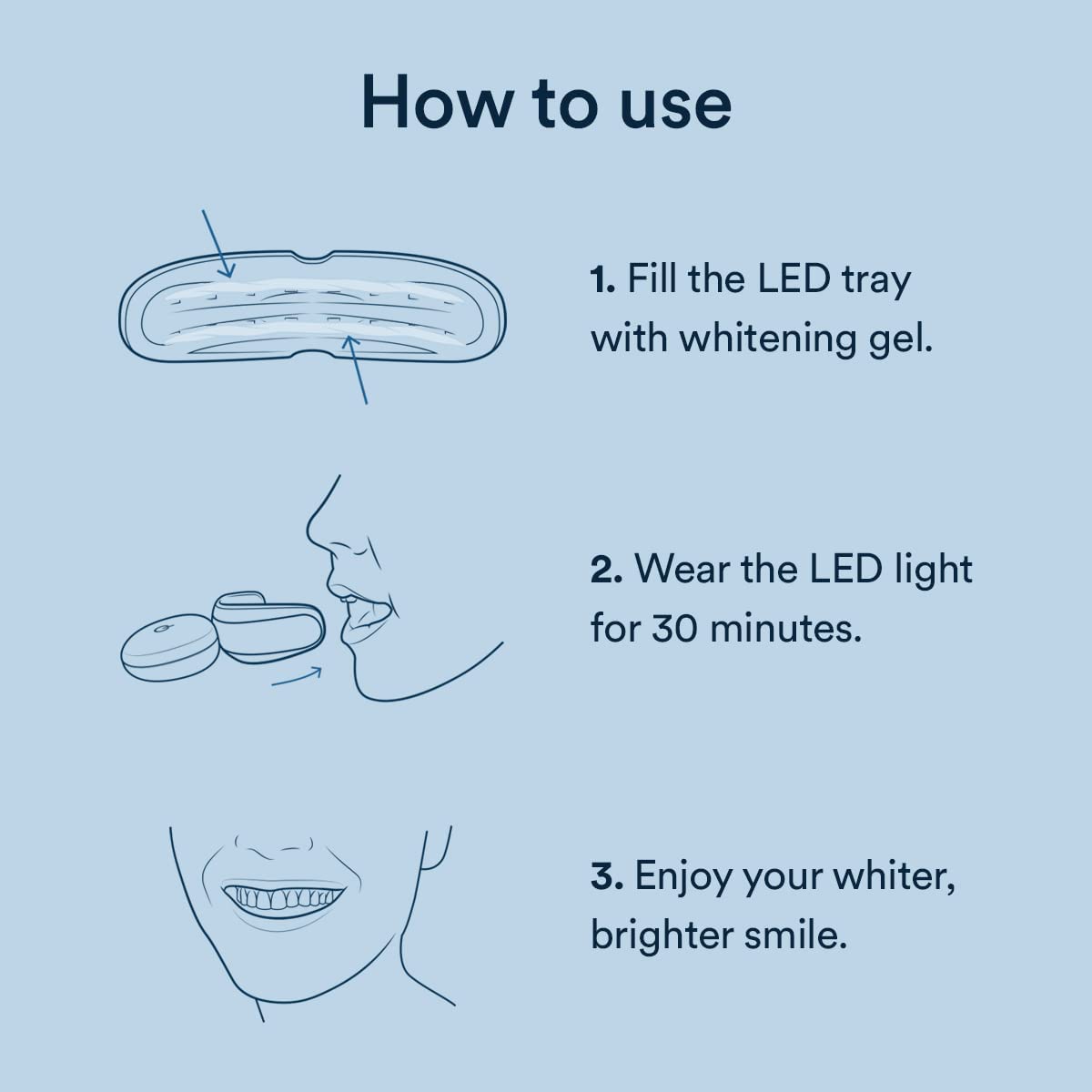 How to use

1. Fill the LED tray with whitening gel.

2. Wear the LED light for 30 minutes.

3. Enjoy your whiter, brighter smile.