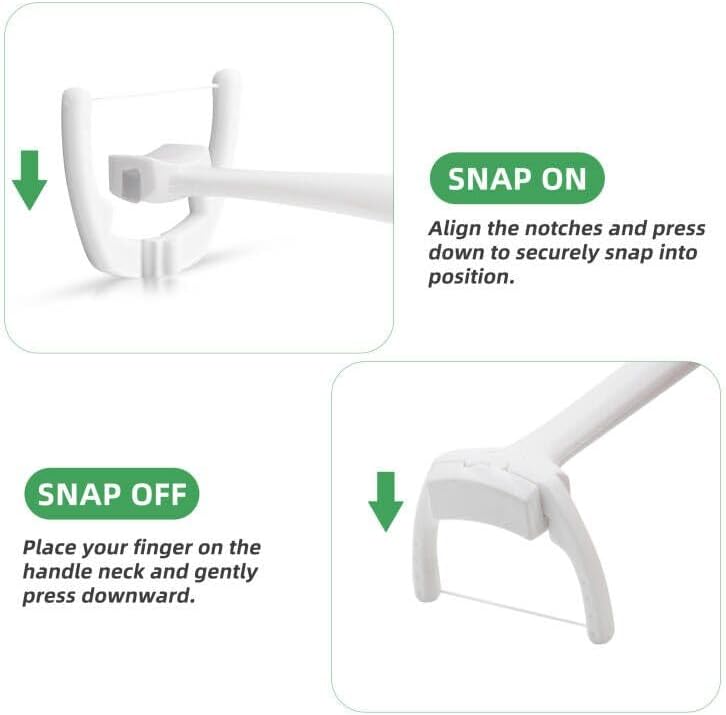 SNAP ON

Align the notches and press down to securely snap into position.

SNAP OFF

Place your finger on the handle neck and gently press downward.