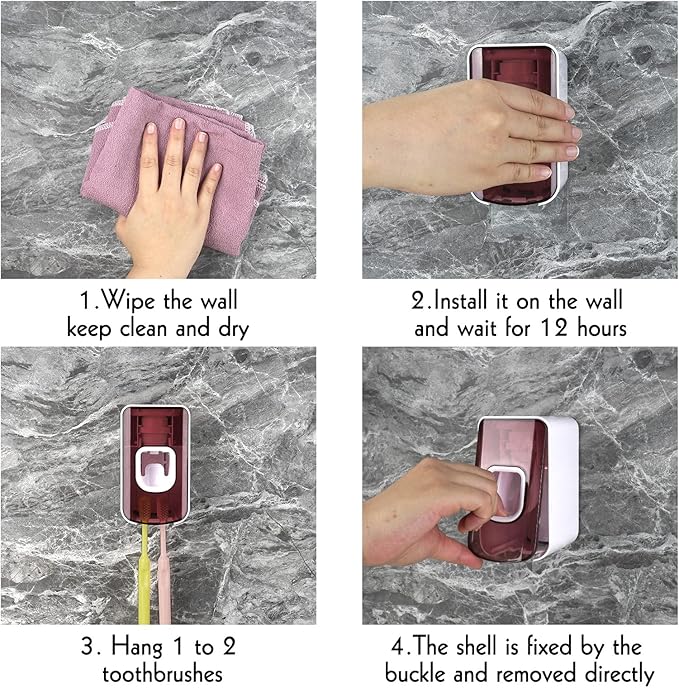 1.Wipe the wall keep clean and dry

2.Install it on the wall and wait for 12 hours

3. Hang 1 to 2 toothbrushes

4.The shell is fixed by the buckle and removed directly