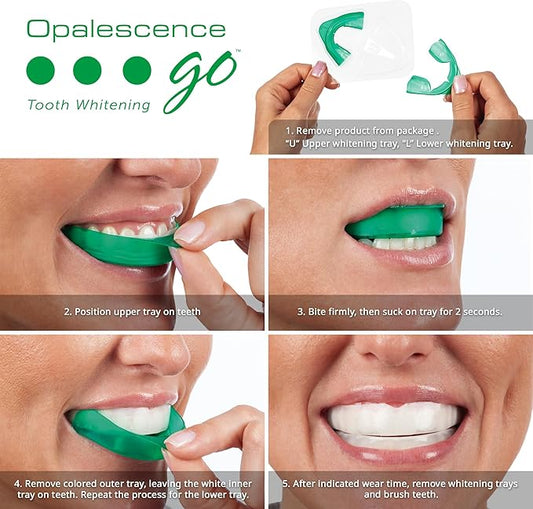 Opalescence

go™

Tooth Whitening

1. Remove product from package .
"U" Upper whitening tray, "L" Lower whitening tray.

2. Position upper tray on teeth

3. Bite firmly, then suck on tray for 2 seconds.

4. Remove colored outer tray, leaving the white inner tray on teeth. Repeat the process for the lower tray.

5. After indicated wear time, remove whitening trays and brush teeth.