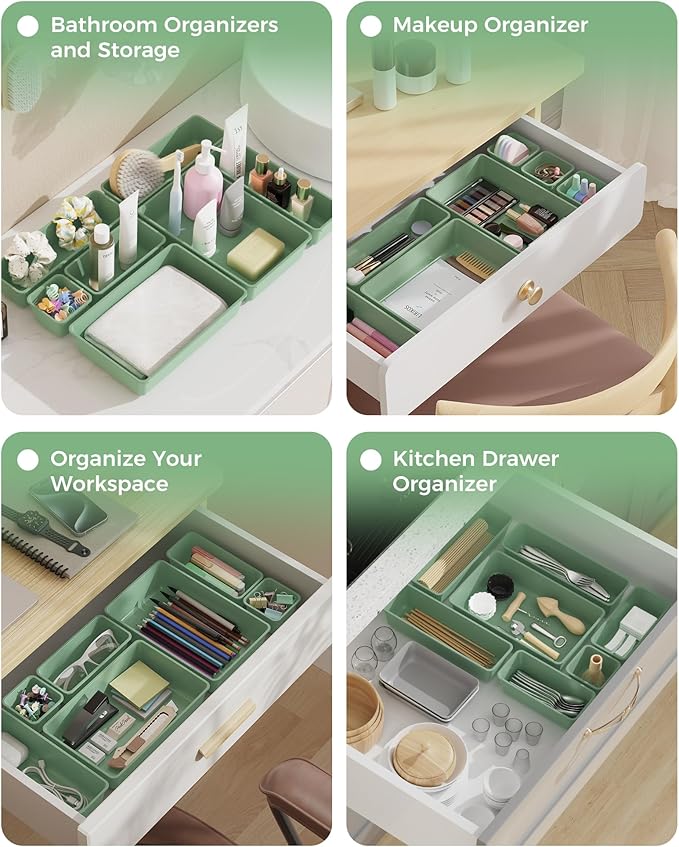 Bathroom Organizers and Storage

Makeup Organizer

Organize Your Workspace

Kitchen Drawer Organizer