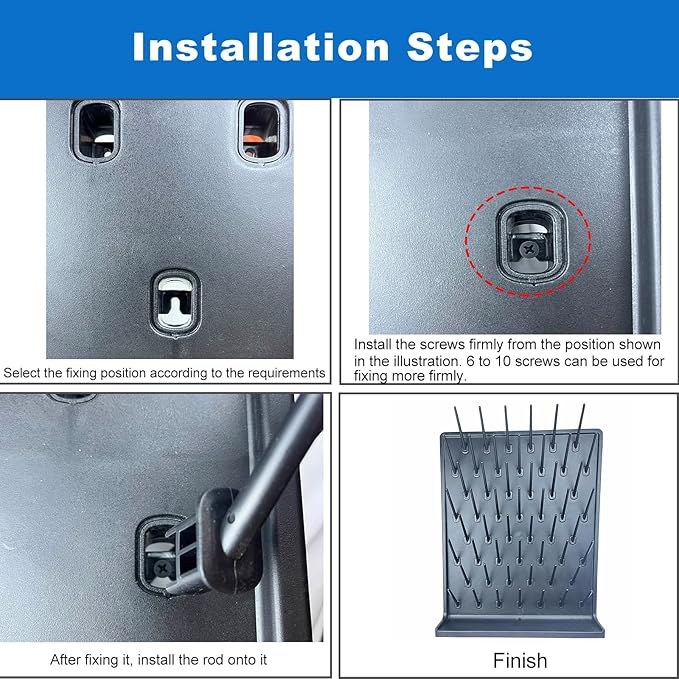 Installation Steps

Select the fixing position according to the requirements

Install the screws firmly from the position shown in the illustration. 6 to 10 screws can be used for fixing more firmly.

After fixing it, install the rod onto it

Finish