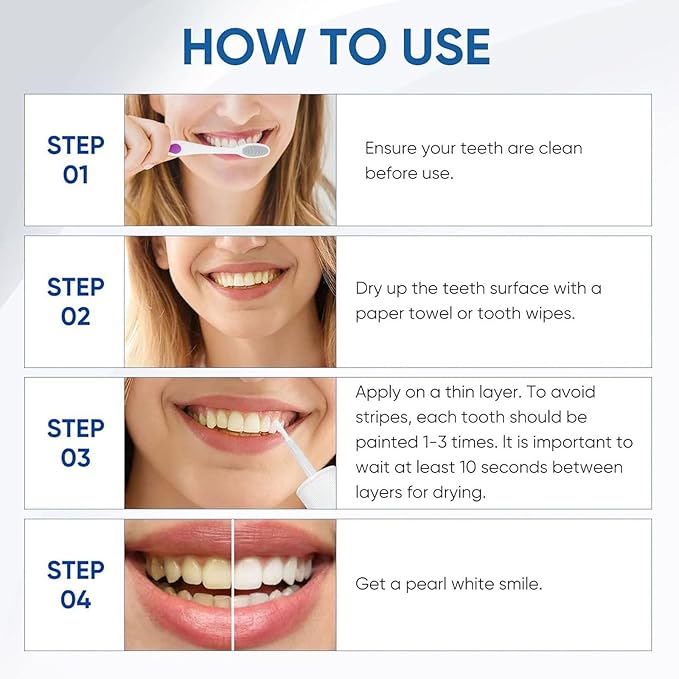 HOW TO USE

STEP 01

Ensure your teeth are clean before use.

STEP 02

Dry up the teeth surface with a paper towel or tooth wipes.

STEP 03

Apply on a thin layer. To avoid stripes, each tooth should be painted 1-3 times. It is important to wait at least 10 seconds between layers for drying.

STEP 04

Get a pearl white smile.