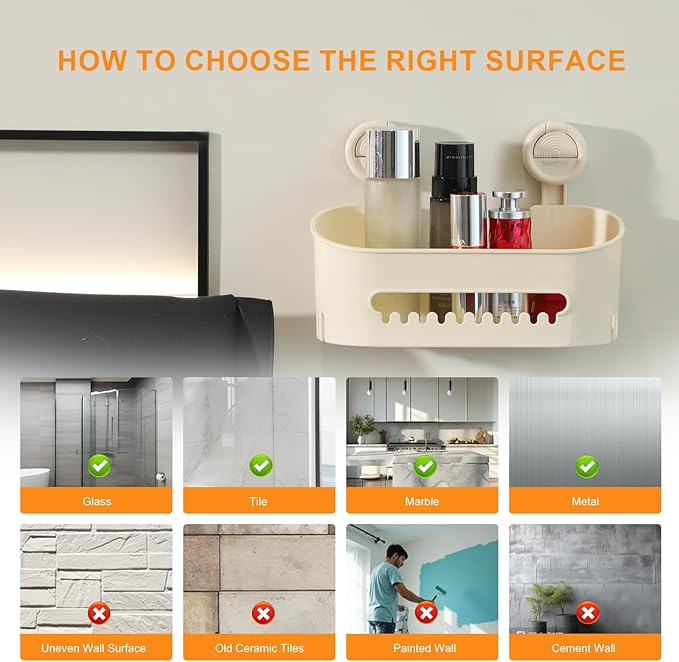 HOW TO CHOOSE THE RIGHT SURFACE

Glass

Tile

Marble

Metal

Uneven Wall Surface

Old Ceramic Tiles

Painted Wall

Cement Wall