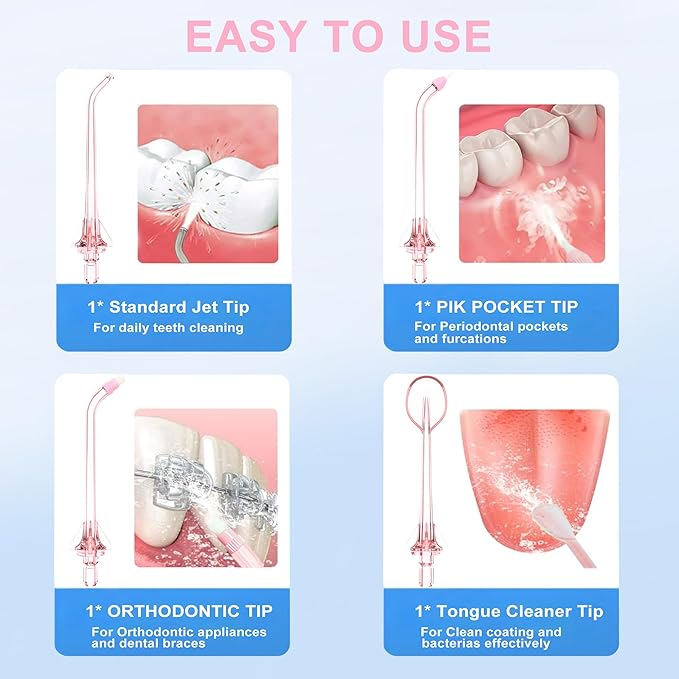 EASY TO USE

1* Standard Jet Tip
For daily teeth cleaning

1* PIK POCKET TIP
For Periodontal pockets and furcations

1* ORTHODONTIC TIP
For Orthodontic appliances and dental braces

1* Tongue Cleaner Tip
For Clean coating and bacterias effectively