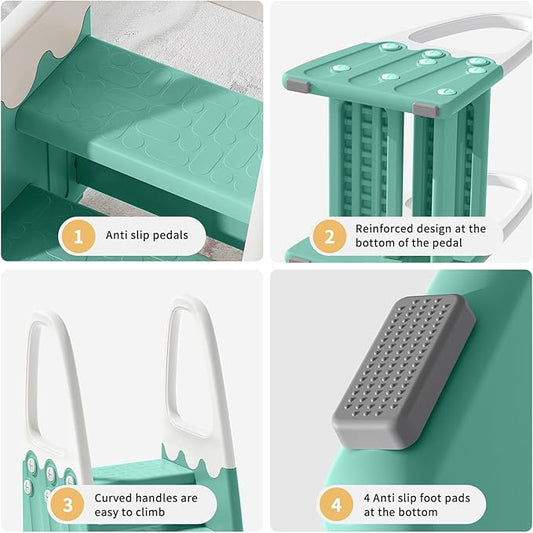 1 Anti slip pedals

2 Reinforced design at the bottom of the pedal

3 Curved handles are easy to climb

4 4 Anti slip foot pads at the bottom