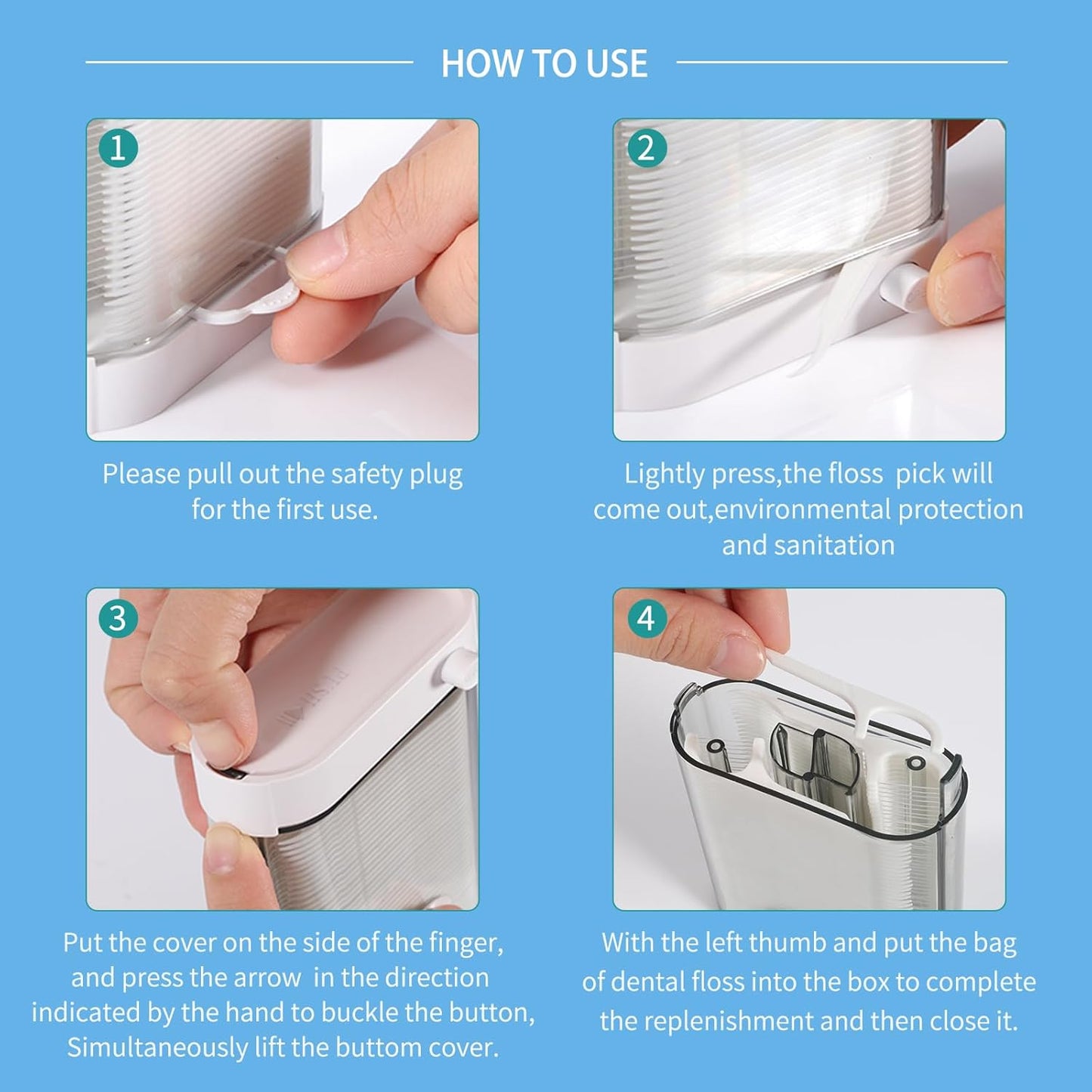 HOW TO USE

1

Please pull out the safety plug for the first use.

2

Lightly press,the floss pick will come out,environmental protection and sanitation

3

PUSH

Put the cover on the side of the finger, and press the arrow in the direction indicated by the hand to buckle the button, Simultaneously lift the buttom cover.

4

With the left thumb and put the bag of dental floss into the box to complete the replenishment and then close it.