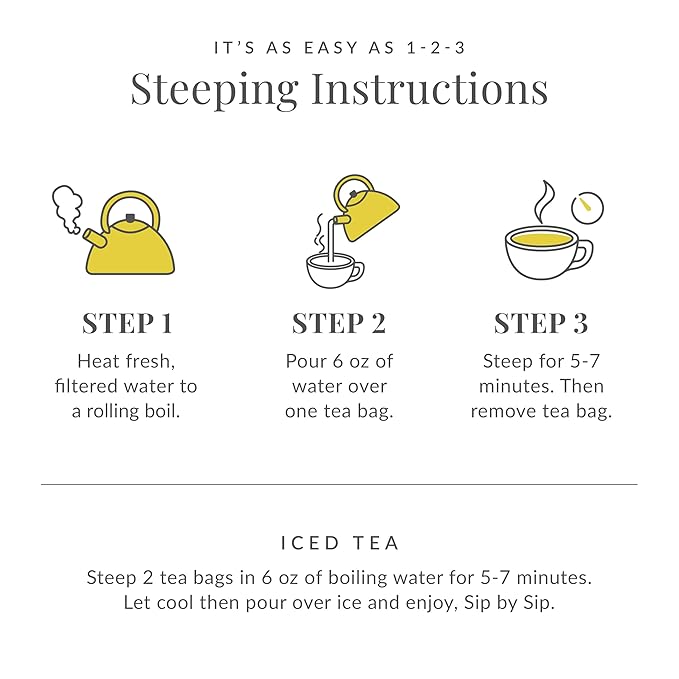 IT'S AS EASY AS 1-2-3

Steeping Instructions

STEP 1

Heat fresh, filtered water to a rolling boil.

STEP 2

Pour 6 oz of water over one tea bag.

STEP 3

Steep for 5-7 minutes. Then remove tea bag.

ICED TEA

Steep 2 tea bags in 6 oz of boiling water for 5-7 minutes. Let cool then pour over ice and enjoy, Sip by Sip.