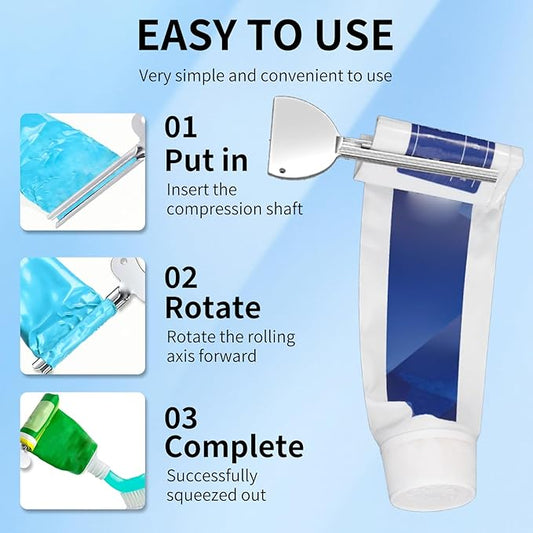 EASY TO USE

Very simple and convenient to use

01
Put in
Insert the compression shaft

02
Rotate
Rotate the rolling axis forward

03
Complete
Successfully squeezed out