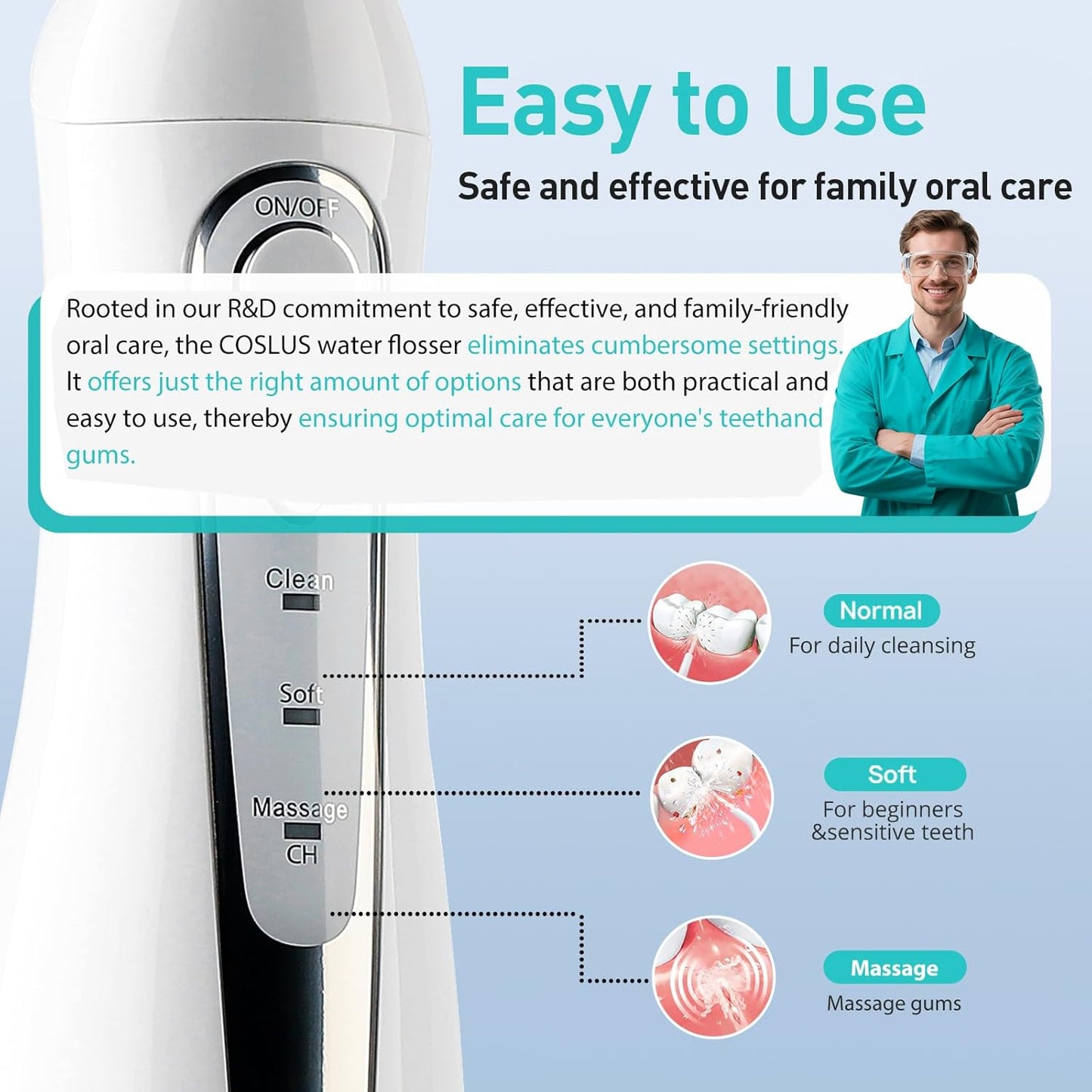 Easy to Use

Safe and effective for family oral care

ON/OFF

Rooted in our R&D commitment to safe, effective, and family-friendly oral care, the COSLUS water flosser eliminates cumbersome settings. It offers just the right amount of options that are both practical and easy to use, thereby ensuring optimal care for everyone's teethand gums.

Clean

Soft

Massage

CH

Normal
For daily cleansing

Soft
For beginners &sensitive teeth

Massage
Massage gums