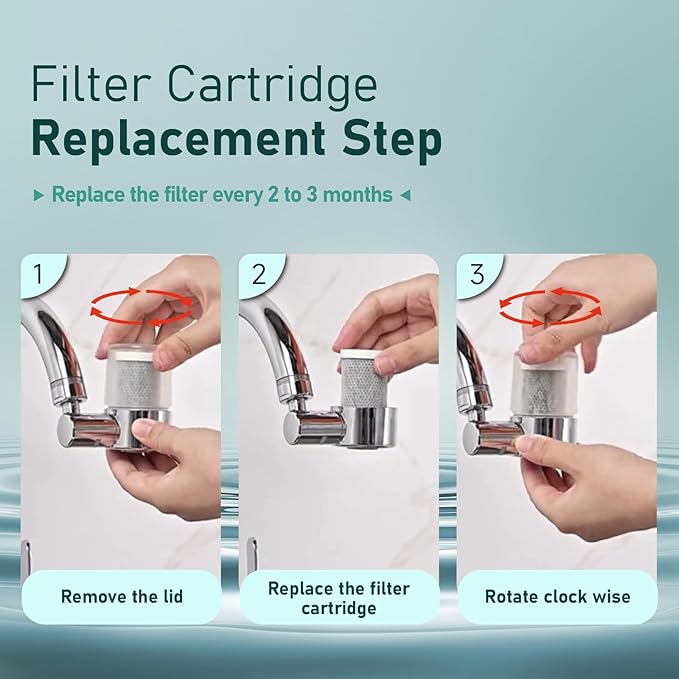 Filter Cartridge
Replacement Step

▸ Replace the filter every 2 to 3 months ◂

1

Remove the lid

2

Replace the filter cartridge

3

Rotate clock wise