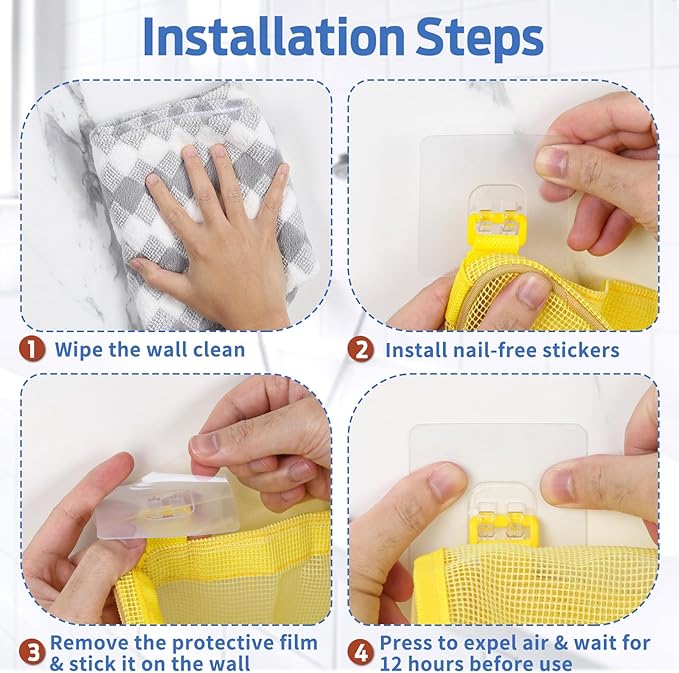 Installation Steps

1 Wipe the wall clean

2 Install nail-free stickers

3 Remove the protective film & stick it on the wall

4 Press to expel air & wait for 12 hours before use