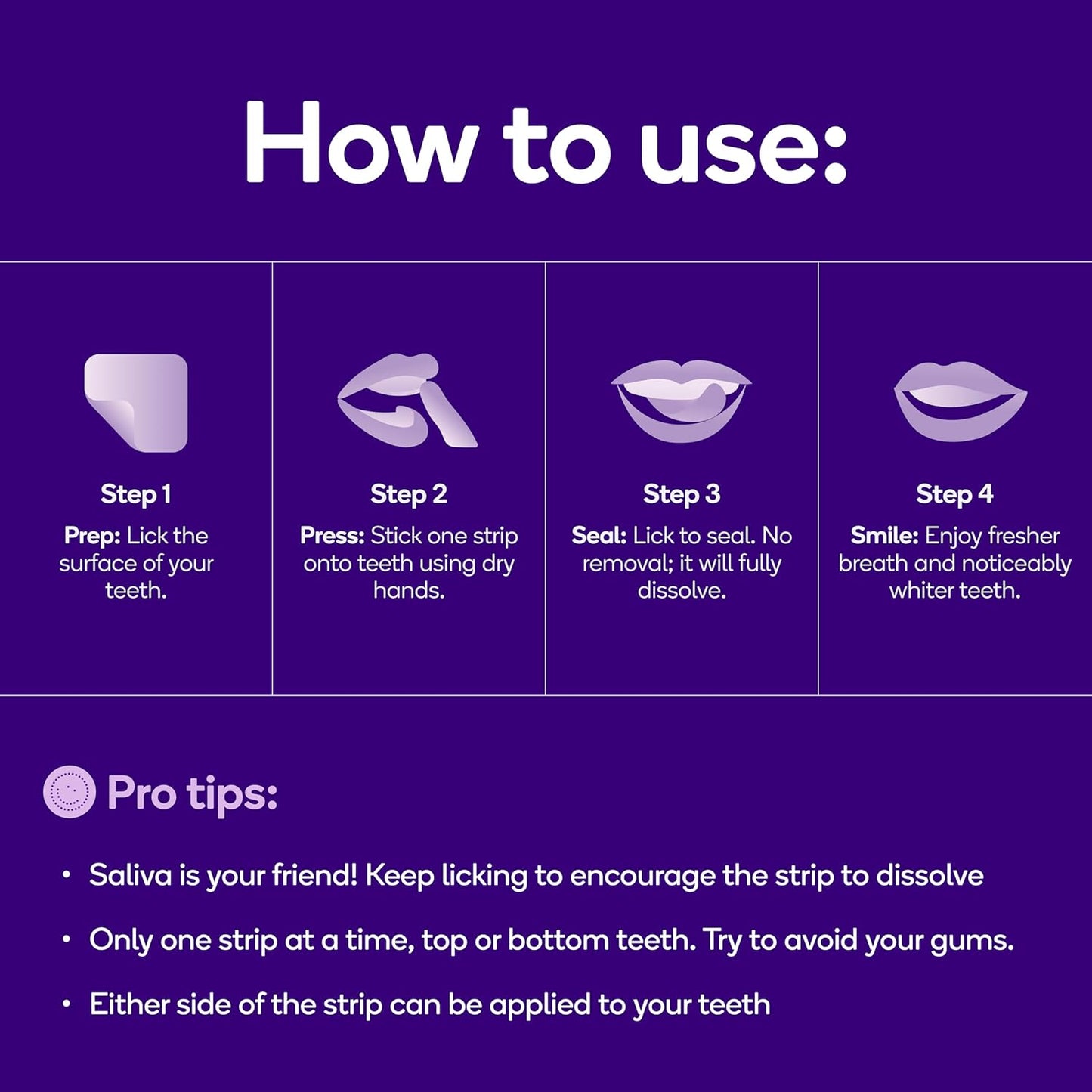 How to use:

Step 1

Prep: Lick the surface of your teeth.

Step 2

Press: Stick one strip onto teeth using dry hands.

Step 3

Seal: Lick to seal. No removal; it will fully dissolve.

Step 4

Smile: Enjoy fresher breath and noticeably whiter teeth.

Pro tips:

• Saliva is your friend! Keep licking to encourage the strip to dissolve

• Only one strip at a time, top or bottom teeth. Try to avoid your gums.

• Either side of the strip can be applied to your teeth