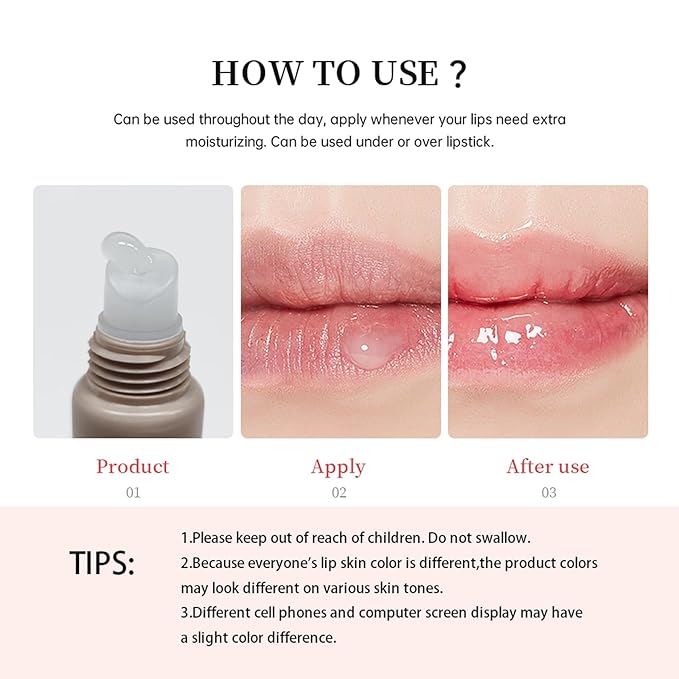 HOW TO USE ?

Can be used throughout the day, apply whenever your lips need extra moisturizing. Can be used under or over lipstick.

Product
01

Apply
02

After use
03

TIPS:

1.Please keep out of reach of children. Do not swallow.
2.Because everyone's lip skin color is different,the product colors may look different on various skin tones.
3.Different cell phones and computer screen display may have a slight color difference.