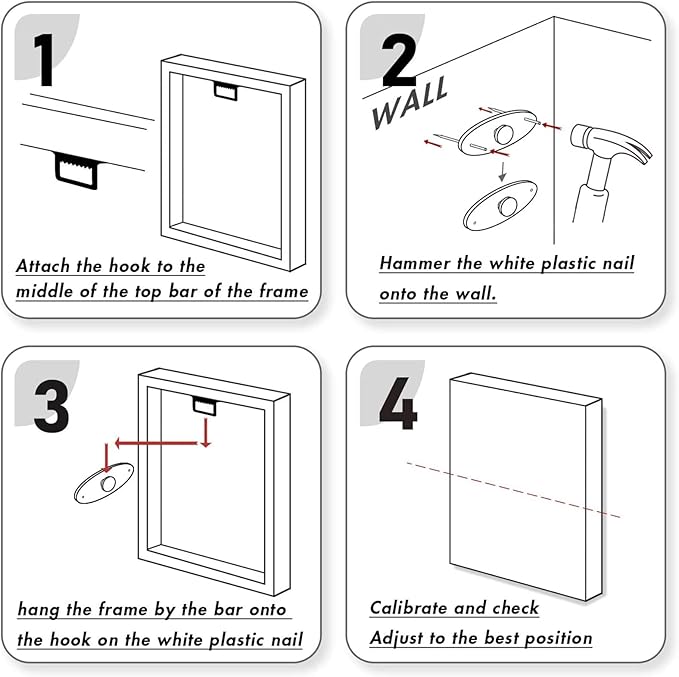 1

Attach the hook to the middle of the top bar of the frame

2

WALL

Hammer the white plastic nail onto the wall.

3

hang the frame by the bar onto the hook on the white plastic nail

4

Calibrate and check
Adjust to the best position