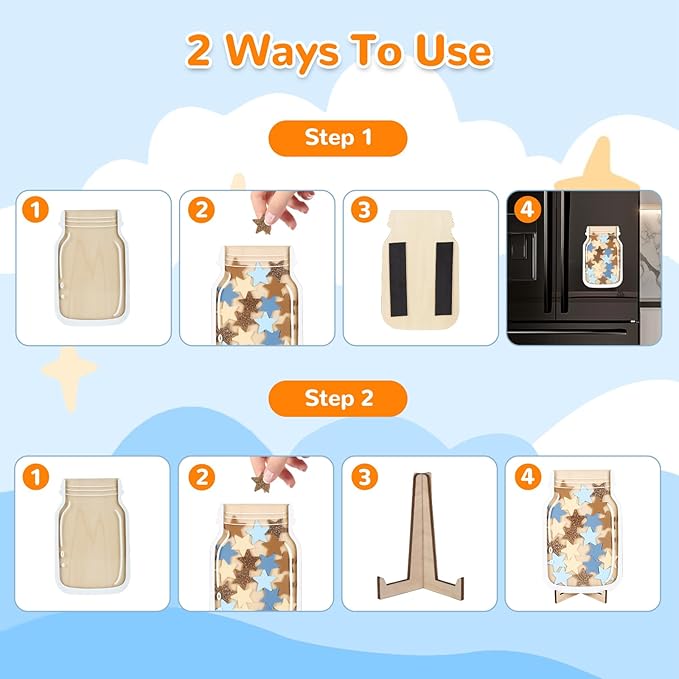 2 Ways To Use

Step 1

1

2

3

4

Step 2

1

2

3

4