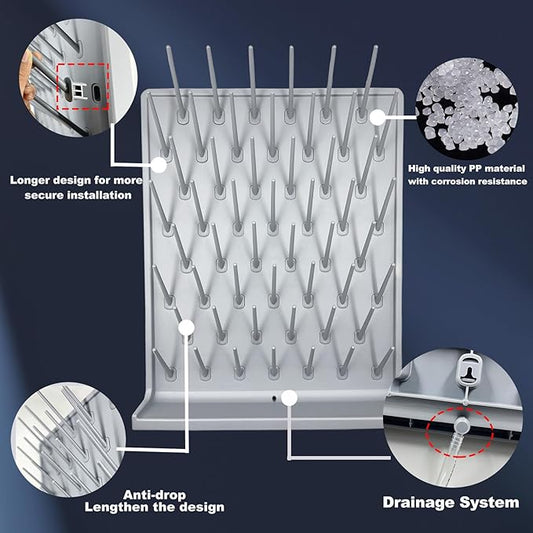 Longer design for more secure installation

High quality PP material with corrosion resistance

Anti-drop
Lengthen the design

Drainage System