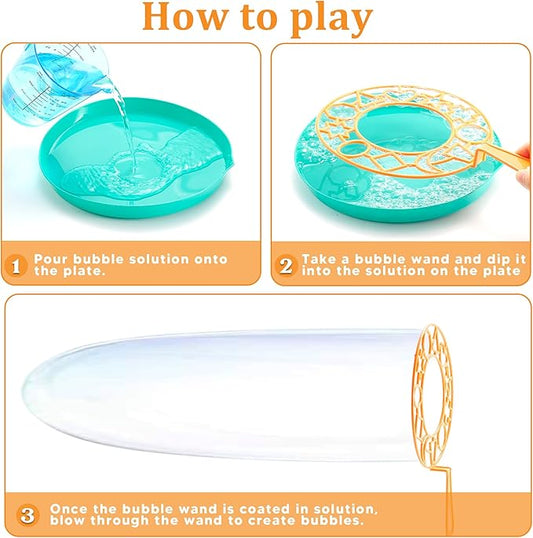 How to play

1 Pour bubble solution onto the plate.

2 Take a bubble wand and dip it into the solution on the plate

3 Once the bubble wand is coated in solution, blow through the wand to create bubbles.